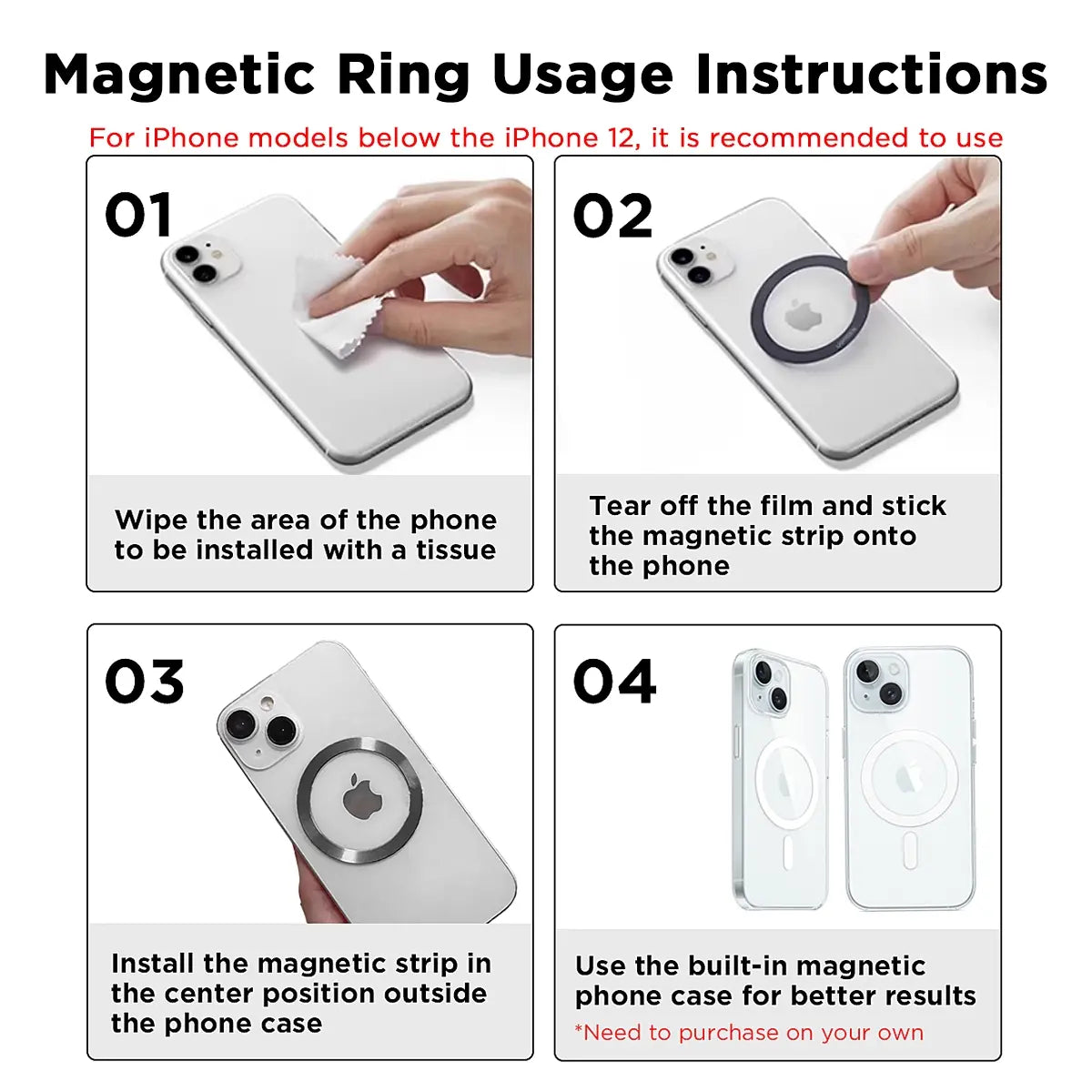 Magnetic Ring Usage Instructions

For iPhone models below the iPhone 12, it is recommended to use

01

Wipe the area of the phone to be installed with a tissue

02

Tear off the film and stick the magnetic strip onto the phone

03

Install the magnetic strip in the center position outside the phone case

04

Use the built-in magnetic phone case for better results

*Need to purchase on your own